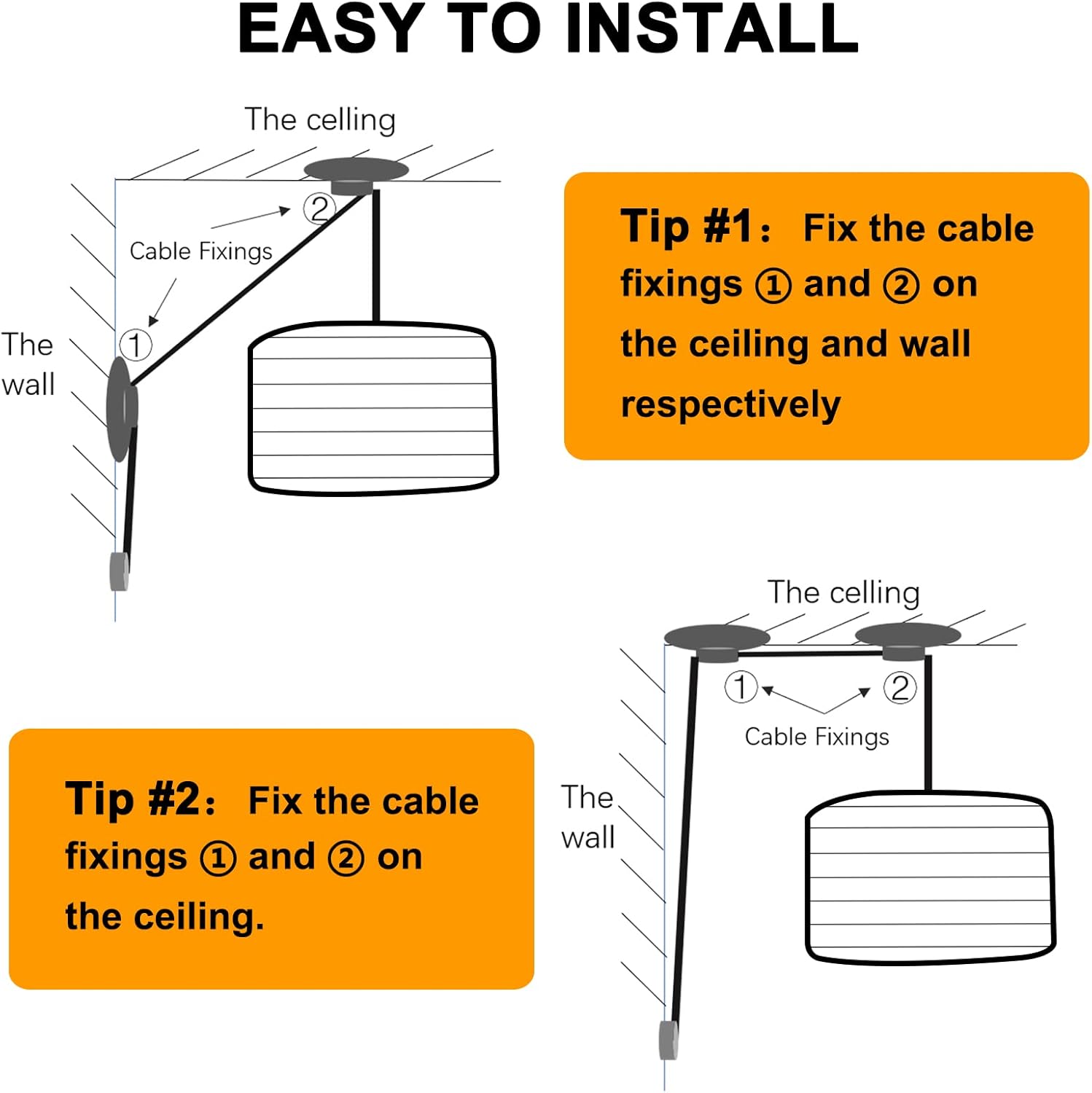 EASY TO INSTALL

The celling

②

Cable Fixings

①

The wall

Tip #1： Fix the cable fixings ① and ② on the ceiling and wall respectively

The celling

① ②

Cable Fixings

The wall

Tip #2： Fix the cable fixings ① and ② on the ceiling.