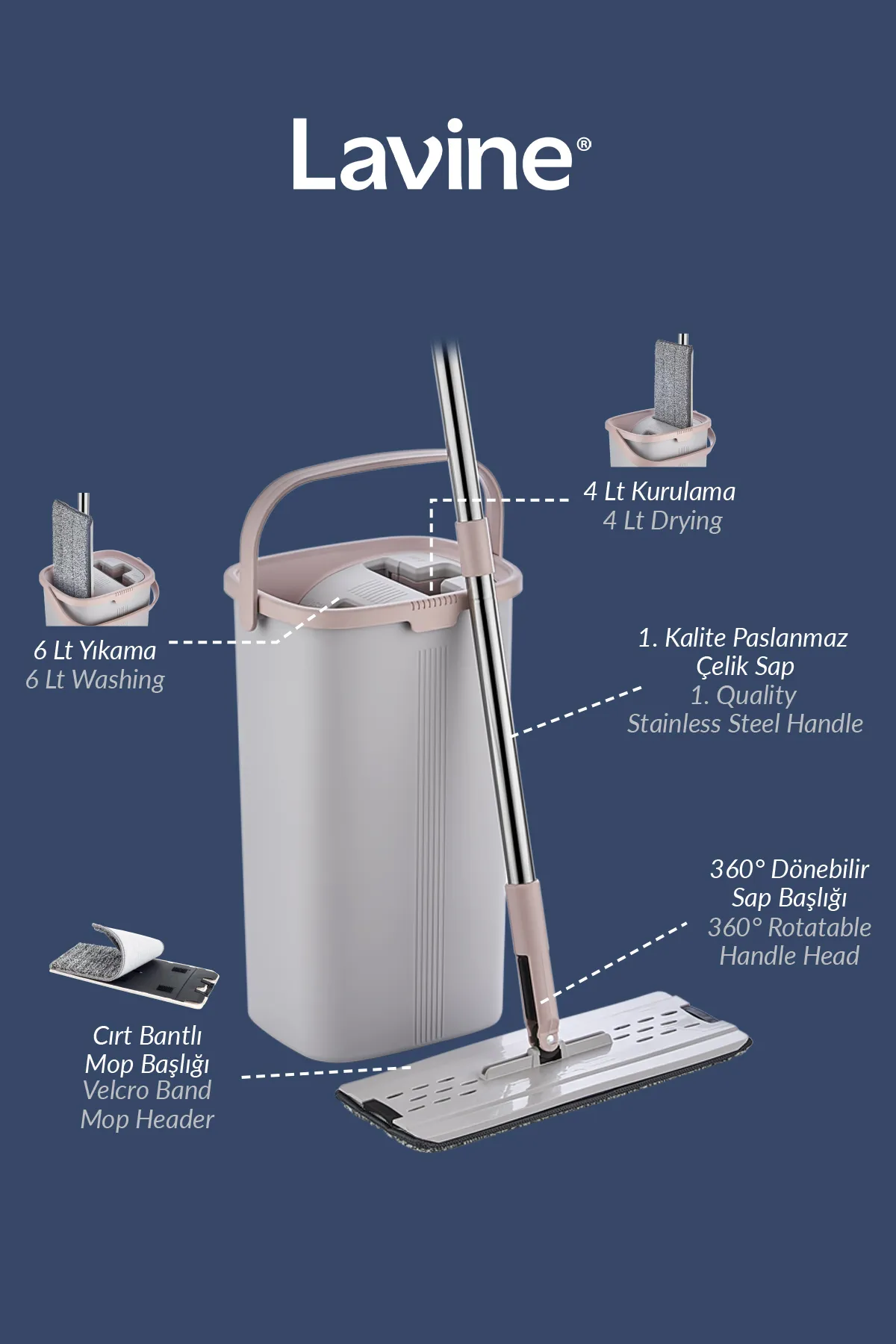 Lavine®

4 Lt Kurulama
4 Lt Drying

6 Lt Yıkama
6 Lt Washing

1. Kalite Paslanmaz Çelik Sap
1. Quality Stainless Steel Handle

360° Dönebilir Sap Başlığı
360° Rotatable Handle Head

Cırt Bantlı Mop Başlığı
Velcro Band Mop Header