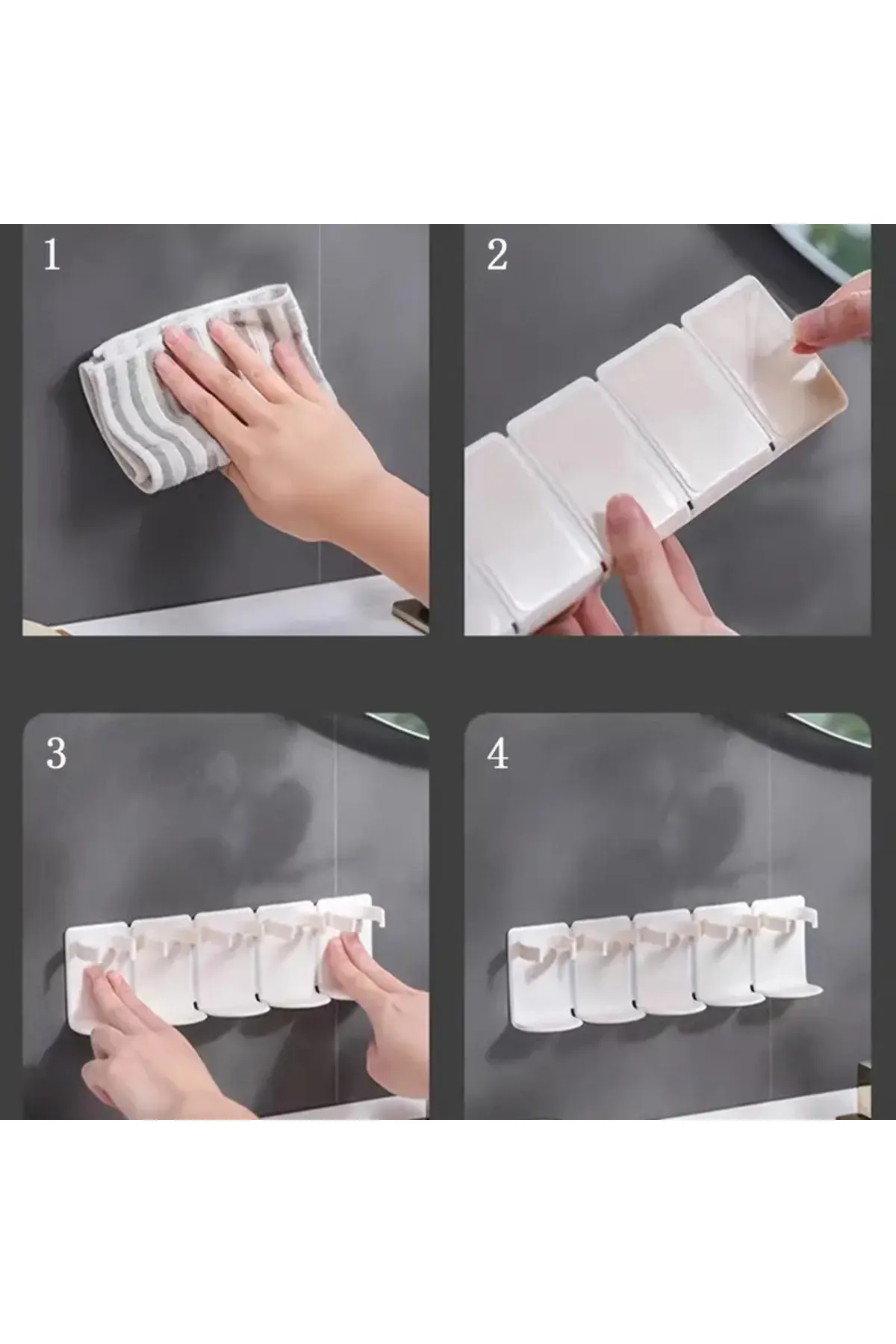 1

2

3

4